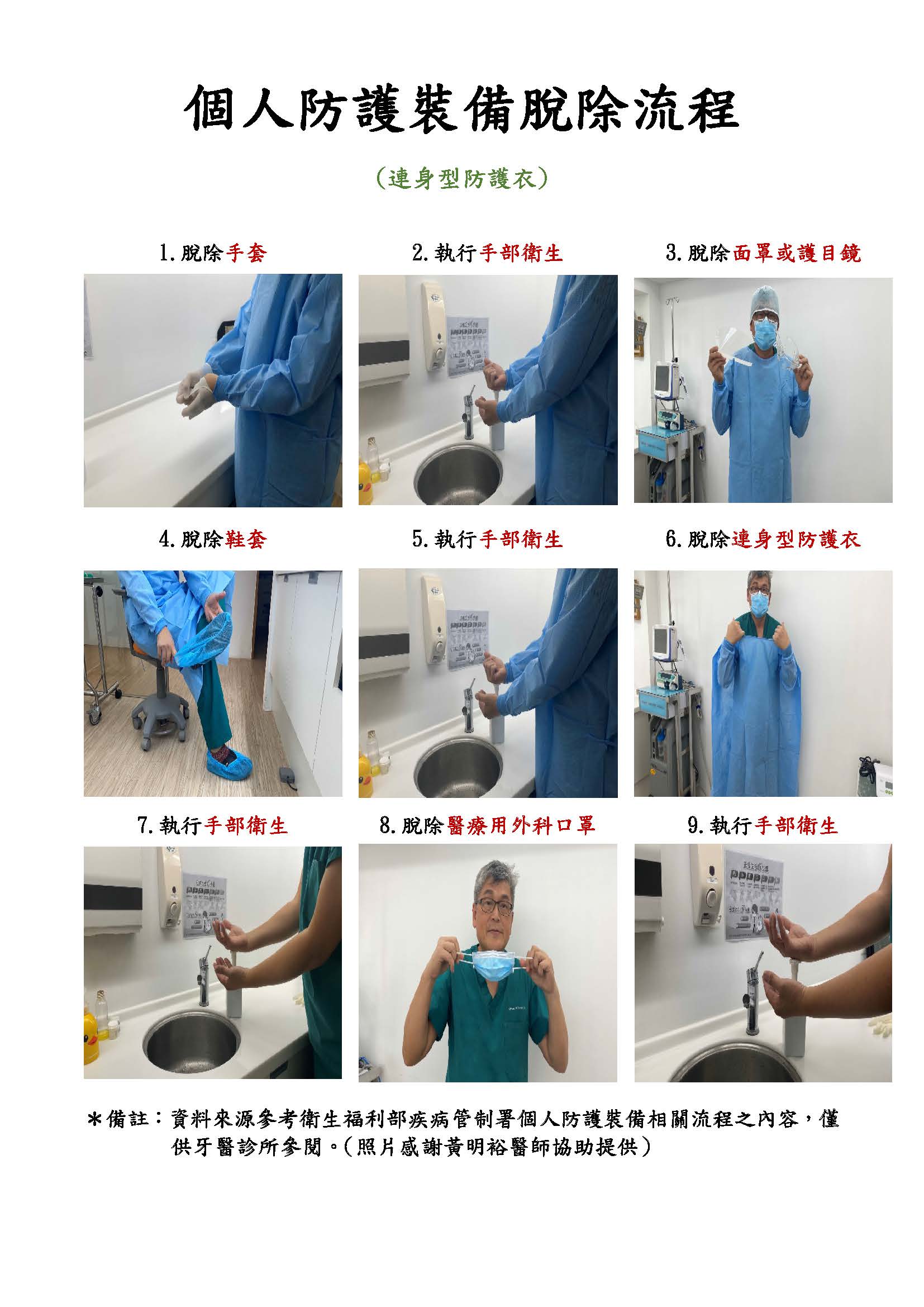 個人防護裝備脫除流程

(連身型防護衣)

1. 脫除手套

2. 執行手部衛生

3. 脫除面罩或護目鏡

4. 脫除鞋套

5. 執行手部衛生

6. 脫除連身型防護衣

7. 執行手部衛生

8. 脫除醫療用外科口罩

9. 執行手部衛生

*備註:資料來源參考衛生福利部疾病管制署個人防護裝備相關流程之內容,僅供牙醫診所參閱。(照片感謝黃明裕醫師協助提供)